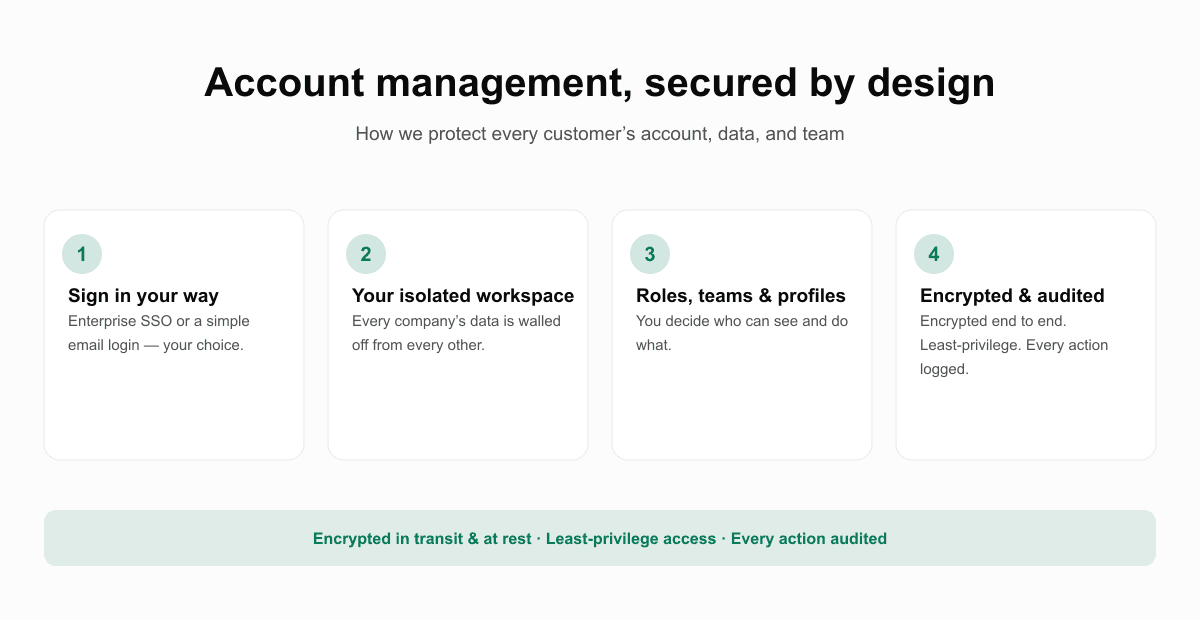 Account management, secured by design

How we protect every customer's account, data, and team

1

Sign in your way

Enterprise SSO or a simple email login — your choice.

2

Your isolated workspace

Every company's data is walled off from every other.

3

Roles, teams & profiles

You decide who can see and do what.

4

Encrypted & audited

Encrypted end to end. Least-privilege. Every action logged.

Encrypted in transit & at rest · Least-privilege access · Every action audited